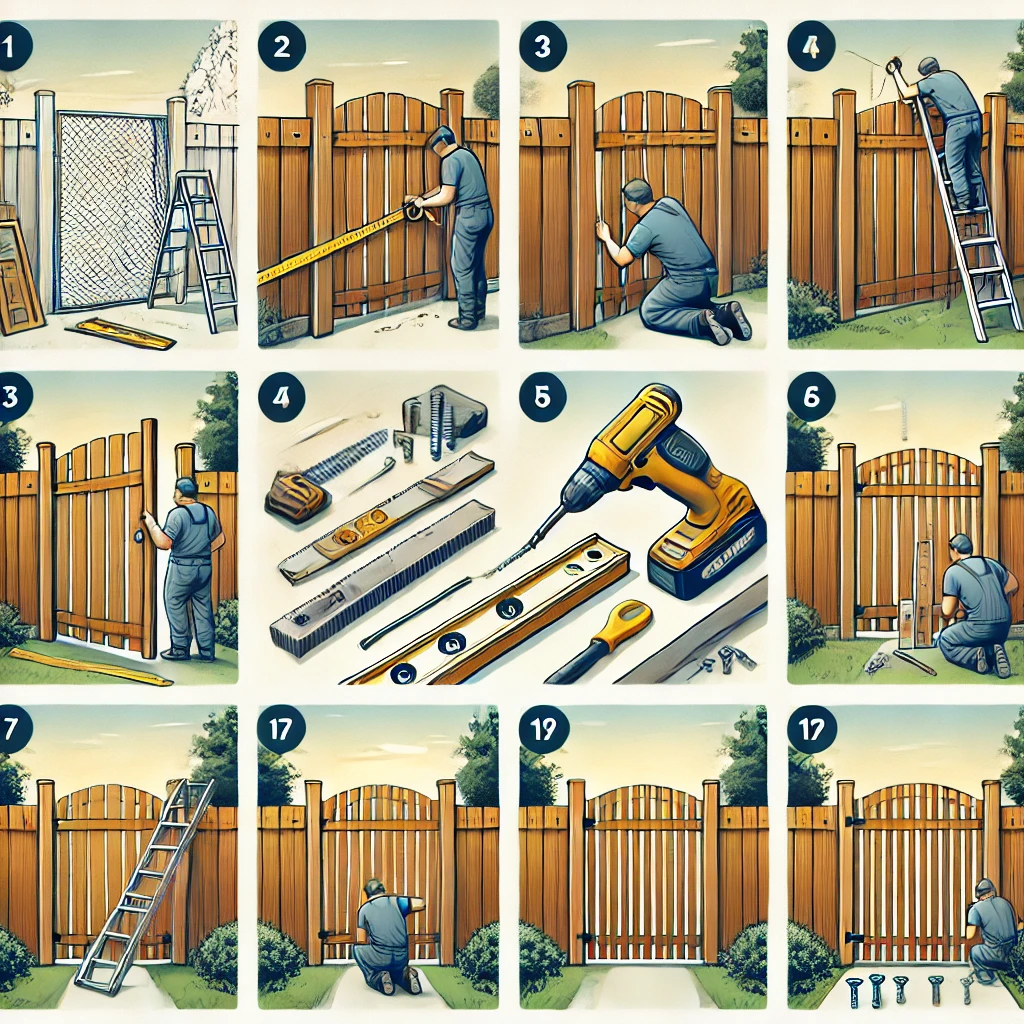 1

2

3

4

3

4

5

6

7

17

19

17