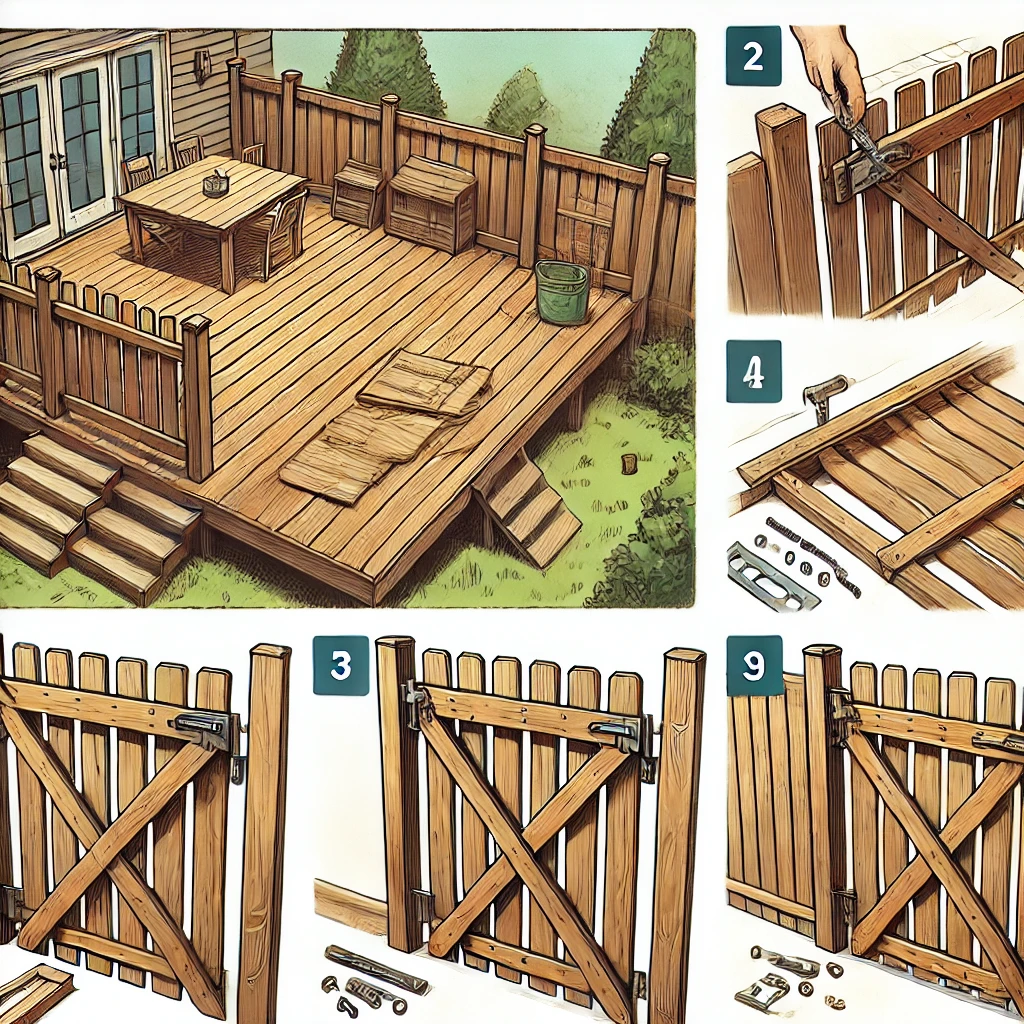 2

4

3

9